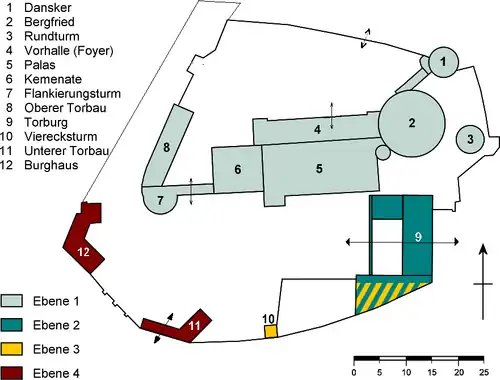 1 Dansker
2 Bergfried
3 Rundturm
4 Vorhalle (Foyer)
5 Palas
6 Kemenate
7 Flankierungsturm
8 Oberer Torbau
9 Torburg
10 Vierecksturm
11 Unterer Torbau
12 Burghaus

1
2
3
4
5
6
7
8
9
10
11
12

Ebene 1
Ebene 2
Ebene 3
Ebene 4

0 5 10 15 20 25