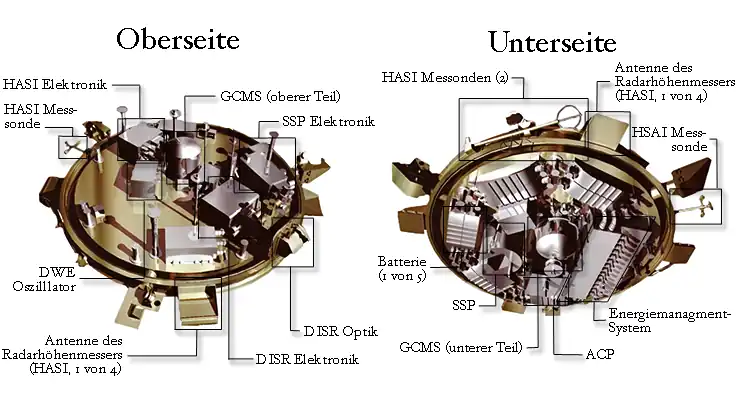 Oberseite

HASI Elektronik

HASI Messsonde

GCMS (oberer Teil)

SSP Elektronik

DWE Oszilllator

Antenne des Radarhöhenmessers (HASI, 1 von 4)

DISR Elektronik

DISR Optik

Unterseite

HASI Messonden (2)

Antenne des Radarhöhenmessers (HASI, 1 von 4)

HSAI Messsonde

Batterie (1 von 5)

SSP

GCMS (unterer Teil)

ACP

Energiemanagment-System