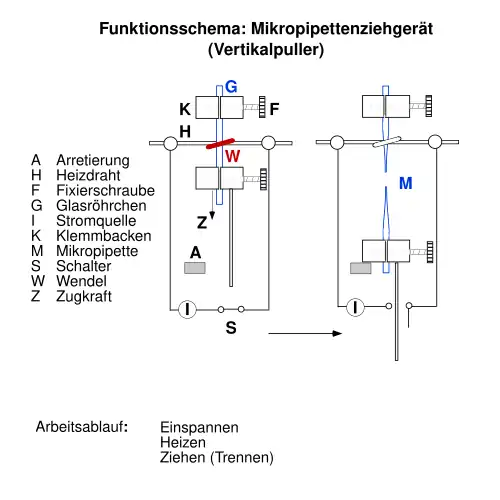 Funktionsschema: Mikropipettenziehgerät
(Vertikalpuller)

G
K
F
H
W
Z
A
I
S
M
I

A Arretierung
H Heizdraht
F Fixierschraube
G Glasröhrchen
I Stromquelle
K Klemmbacken
M Mikropipette
S Schalter
W Wendel
Z Zugkraft

Arbeitsablauf: Einspannen
Heizen
Ziehen (Trennen)