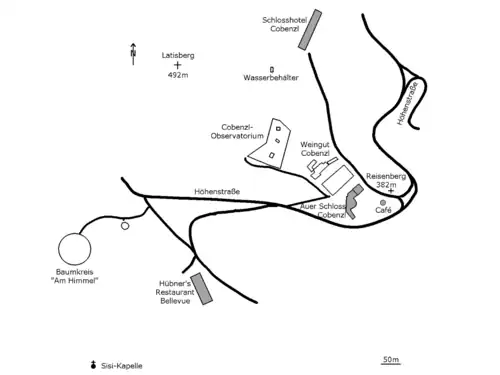 Schlosshotel Cobenzl

N

Latisberg
492m

Wasserbehälter

Höhenstraße

Cobenzl-Observatorium

Weingut Cobenzl

Reisenberg
382m

Höhenstraße

Auer Schloss Cobenzl

Café

Baumkreis "Am Himmel"

Hübner's Restaurant Bellevue

Sisi-Kapelle

50m