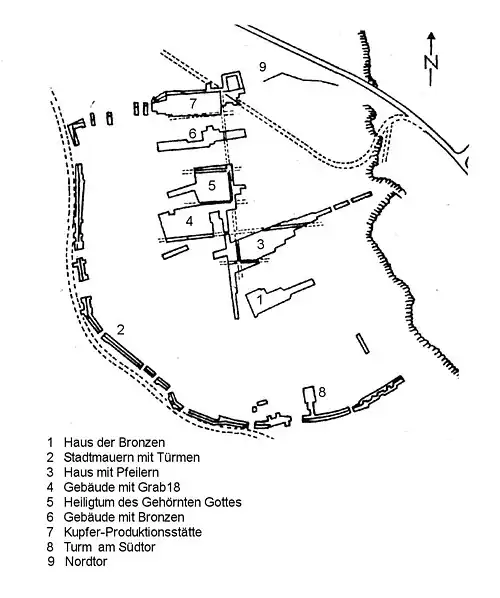 N

9

7

6

5

4

3

1

2

8

1 Haus der Bronzen
2 Stadtmauern mit Türmen
3 Haus mit Pfeilern
4 Gebäude mit Grab18
5 Heiligtum des Gehörnten Gottes
6 Gebäude mit Bronzen
7 Kupfer-Produktionsstätte
8 Turm am Südtor
9 Nordtor