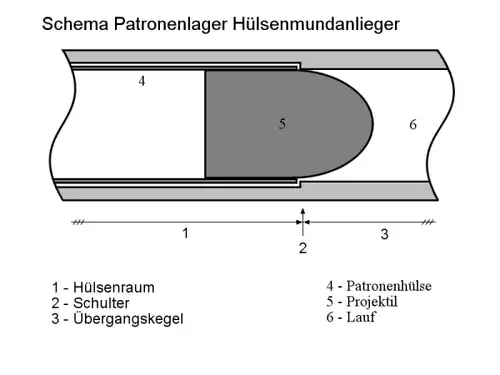 Schema Patronenlager Hülsenmundanlieger

4

5

6

1

2

3

1 - Hülsenraum
2 - Schulter
3 - Übergangskegel

4 - Patronenhülse
5 - Projektil
6 - Lauf