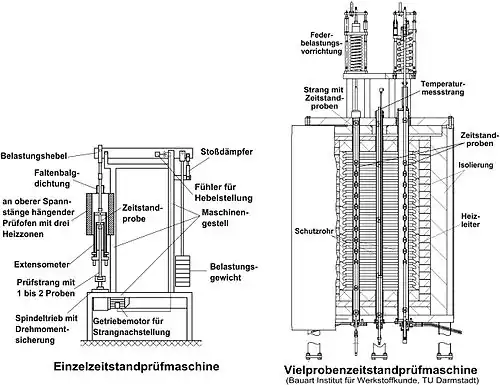 Belastungshebel

Faltenbalgdichtung

an oberer Spannstänge hängender Prüfofen mit drei Heizzonen

Extensometer

Prüfstrang mit 1 bis 2 Proben

Spindeltrieb mit Drehmomentsicherung

Zeitstandprobe

Stoßdämpfer

Fühler für Hebelstellung

Maschinengestell

Belastungsgewicht

Getriebemotor für Strangnachstellung

Einzelzeitstandprüfmaschine

Federbelastungsvorrichtung

Strang mit Zeitstandproben

Temperaturmessstrang

Zeitstandproben

Isolierung

Heizleiter

Schutzrohr

Vielprobenzeitstandprüfmaschine
(Bauart Institut für Werkstoffkunde, TU Darmstadt)